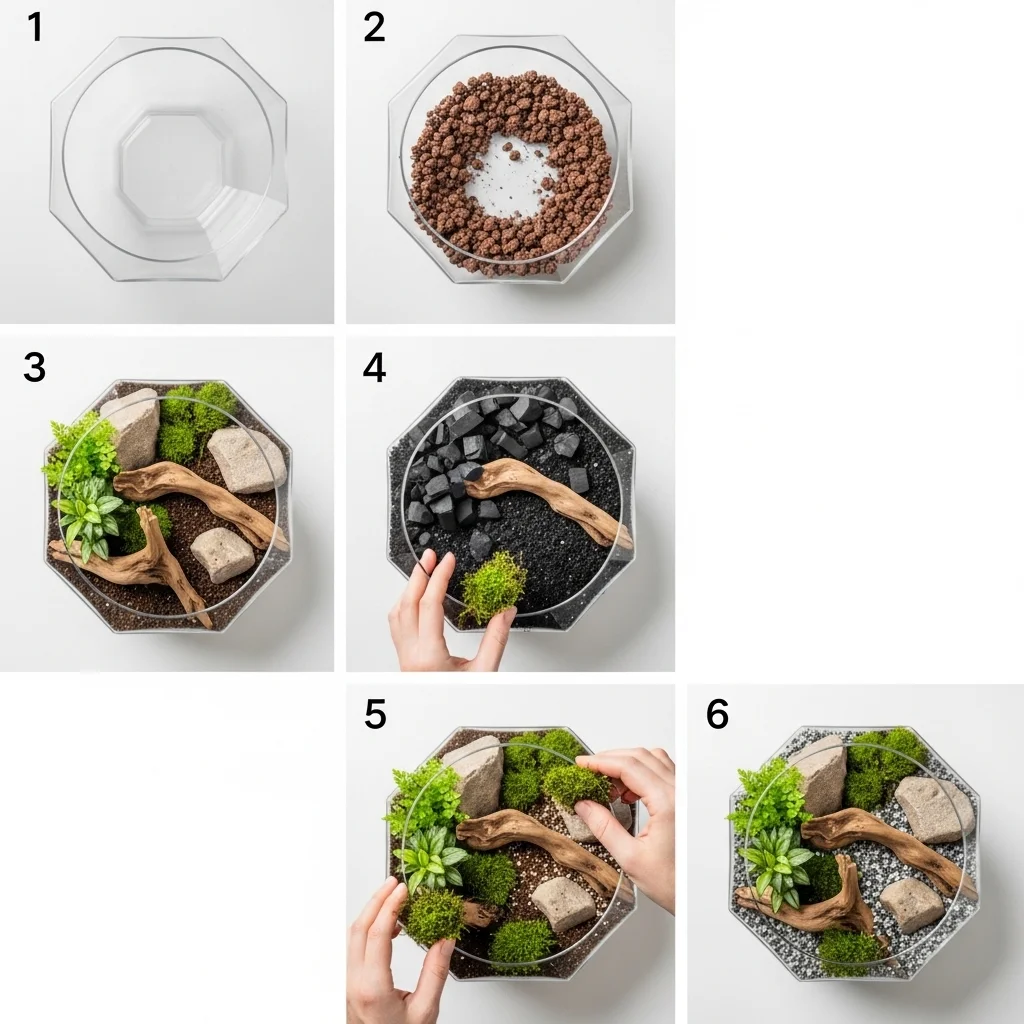 1

2

3

4

5

6