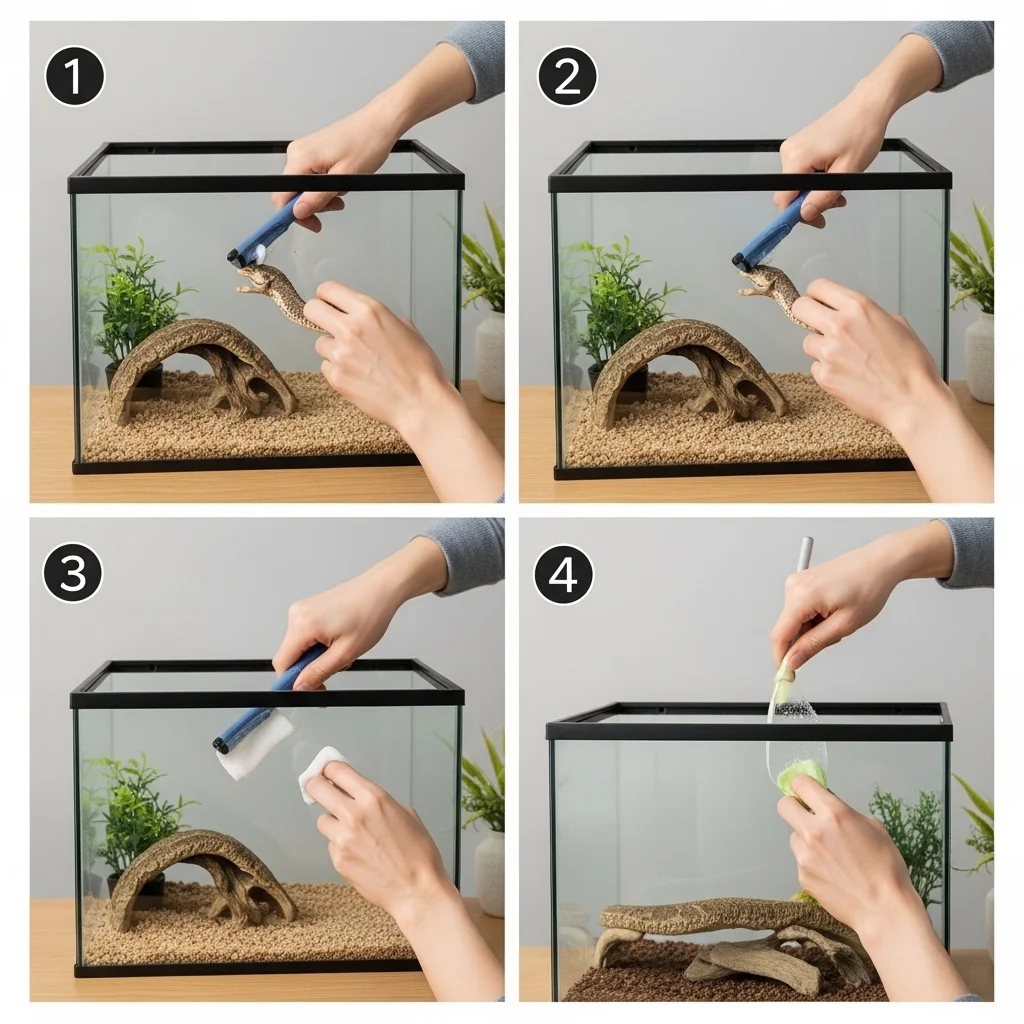 1
2
3
4