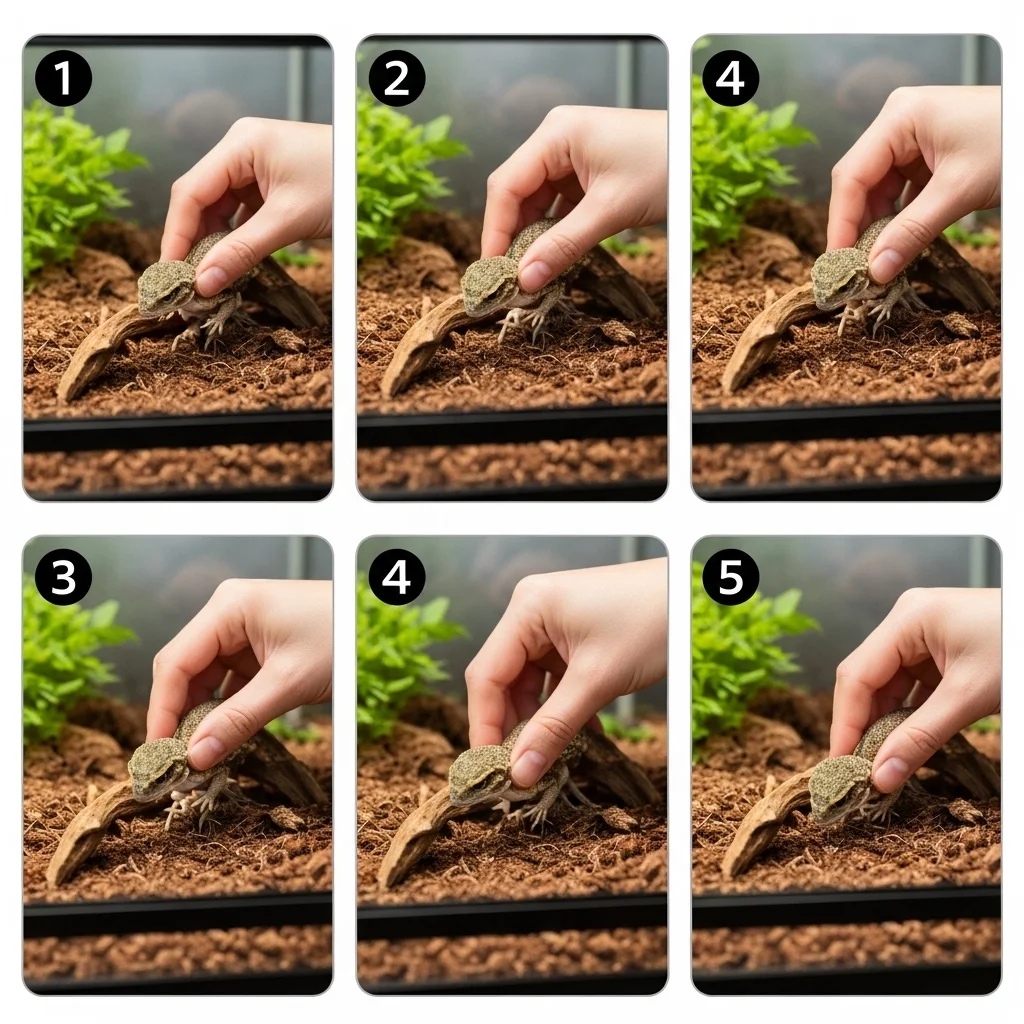 1

2

4

3

4

5