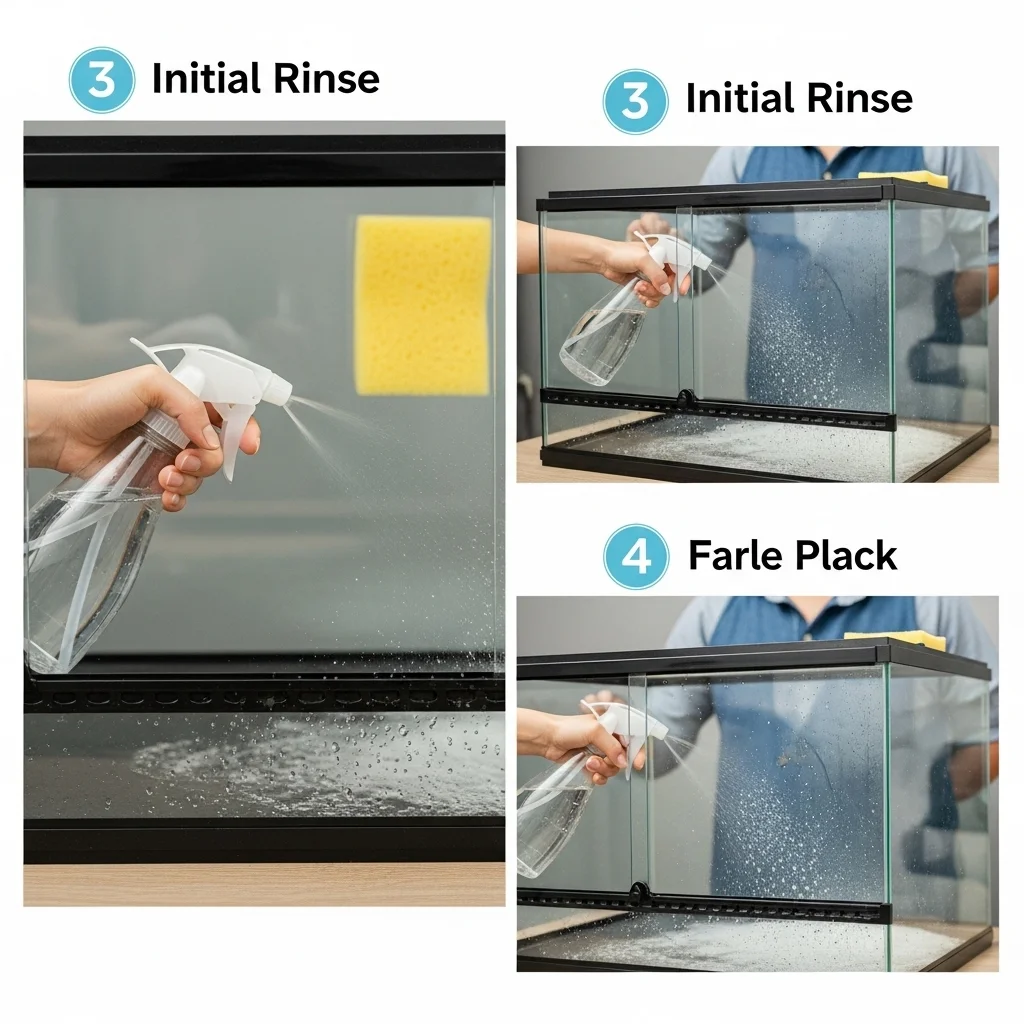 3 Initial Rinse

3 Initial Rinse

4 Farle Plack