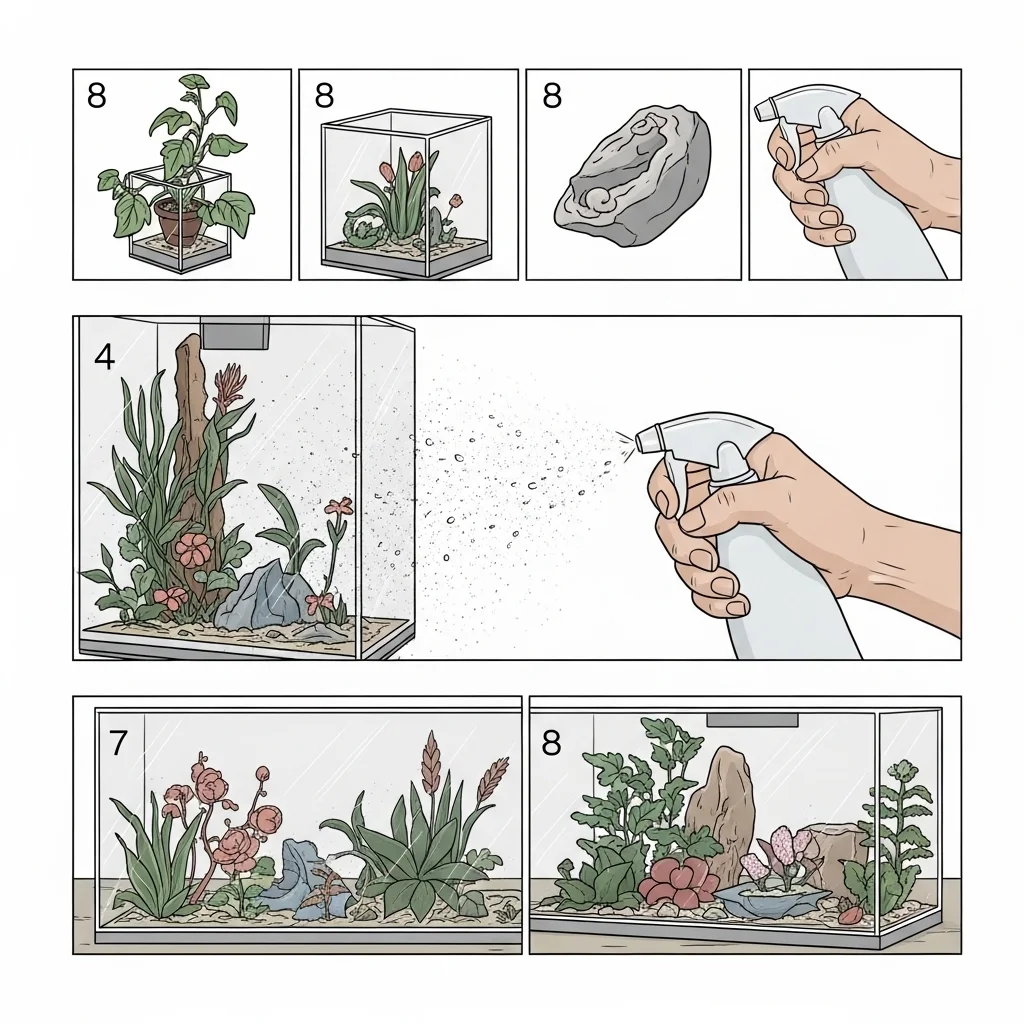 8

8

8

4

7

8