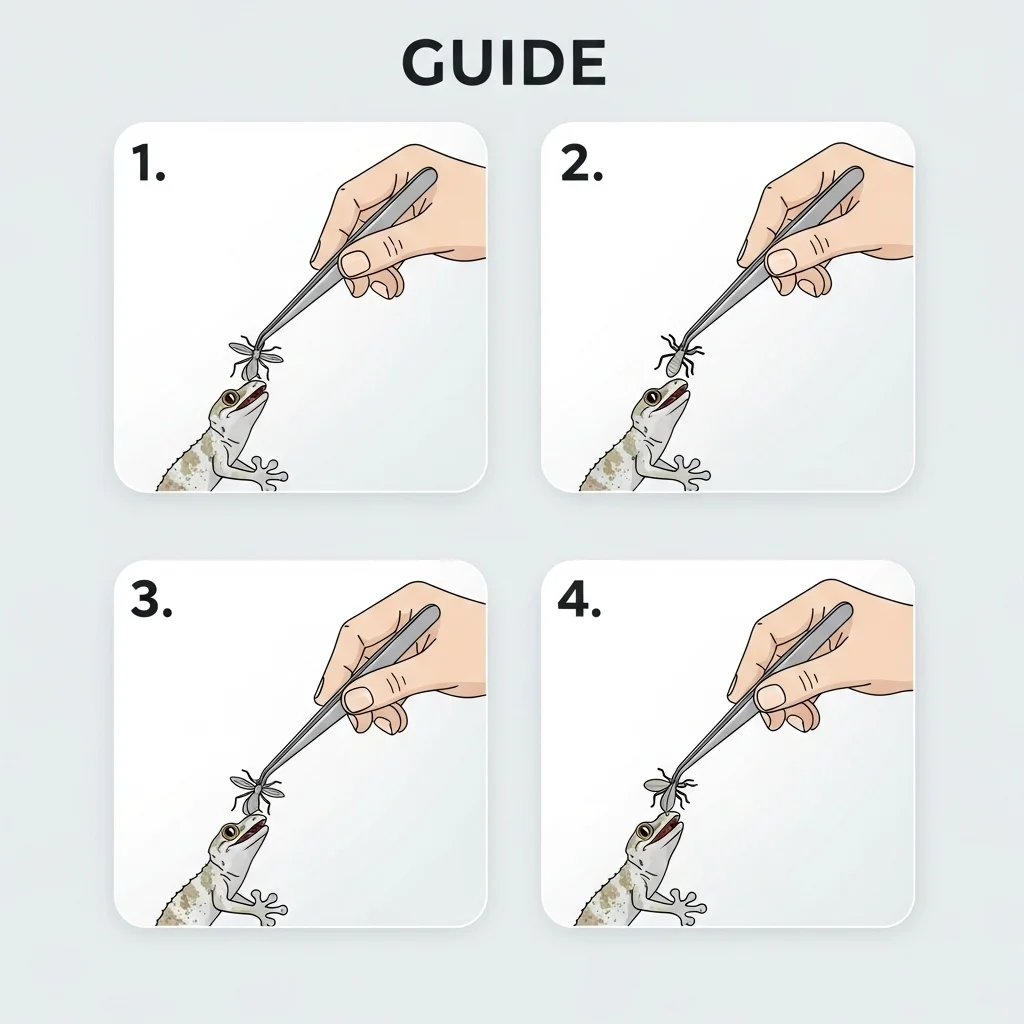 GUIDE

1.

2.

3.

4.