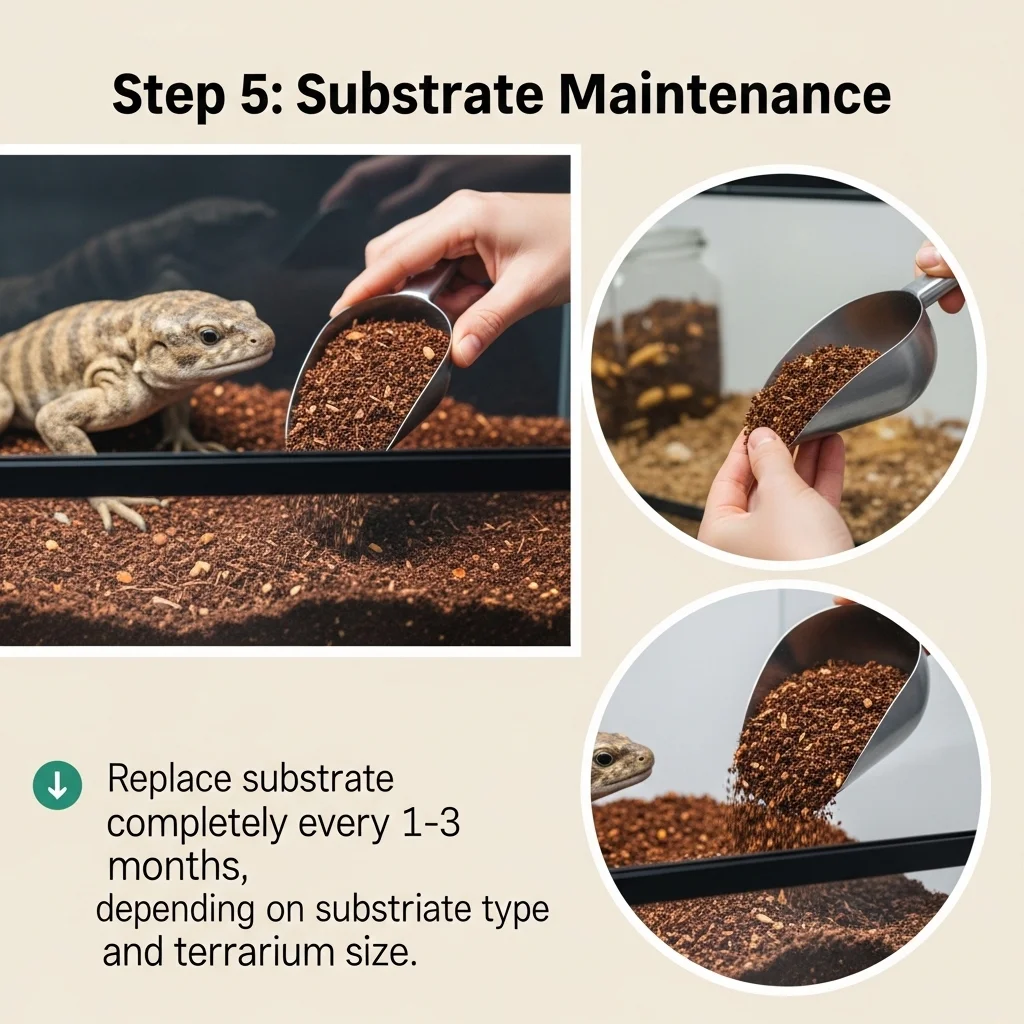 Step 5: Substrate Maintenance

Replace substrate completely every 1-3 months, depending on substriate type and terrarium size.