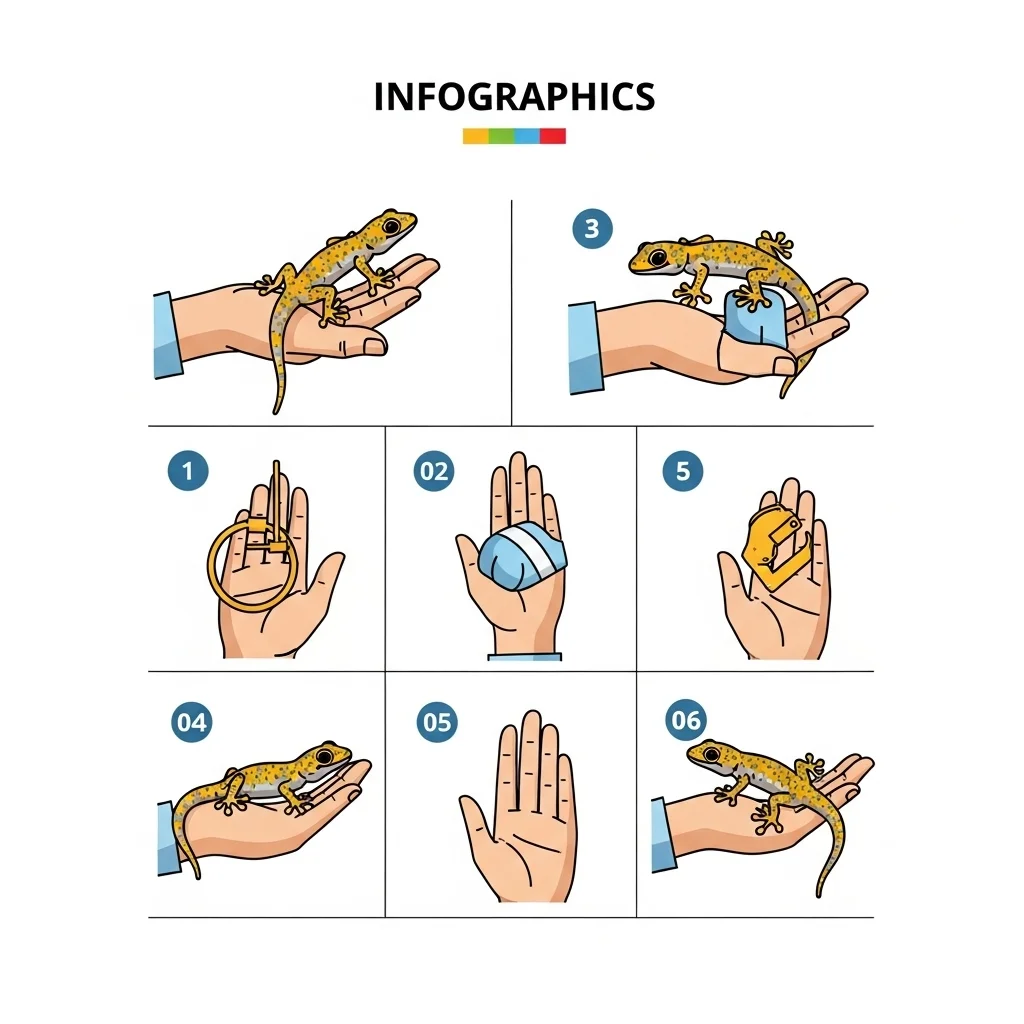 INFOGRAPHICS

3

1

02

5

04

05

06